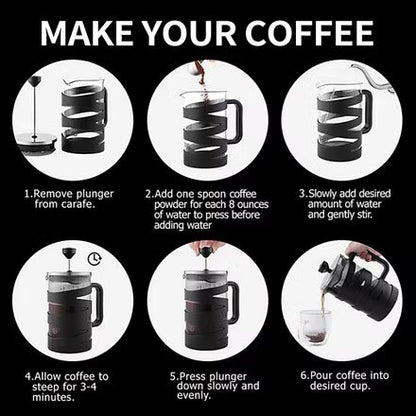 MAKE YOUR COFFEE

1.Remove plunger from carafe.

2.Add one spoon coffee powder for each 8 ounces of water to press before adding water

3.Slowly add desired amount of water and gently stir.

4.Allow coffee to steep for 3-4 minutes.

5.Press plunger down slowly and evenly.

6.Pour coffee into desired cup.