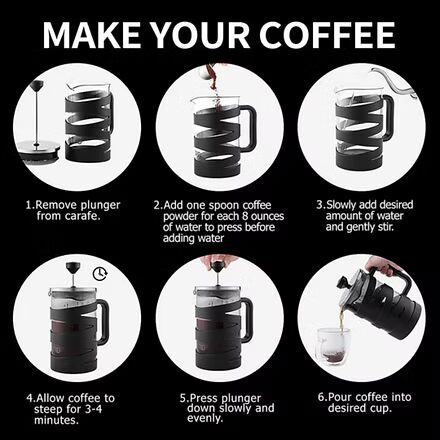 MAKE YOUR COFFEE

1.Remove plunger from carafe.

2.Add one spoon coffee powder for each 8 ounces of water to press before adding water

3.Slowly add desired amount of water and gently stir.

4.Allow coffee to steep for 3-4 minutes.

5.Press plunger down slowly and evenly.

6.Pour coffee into desired cup.