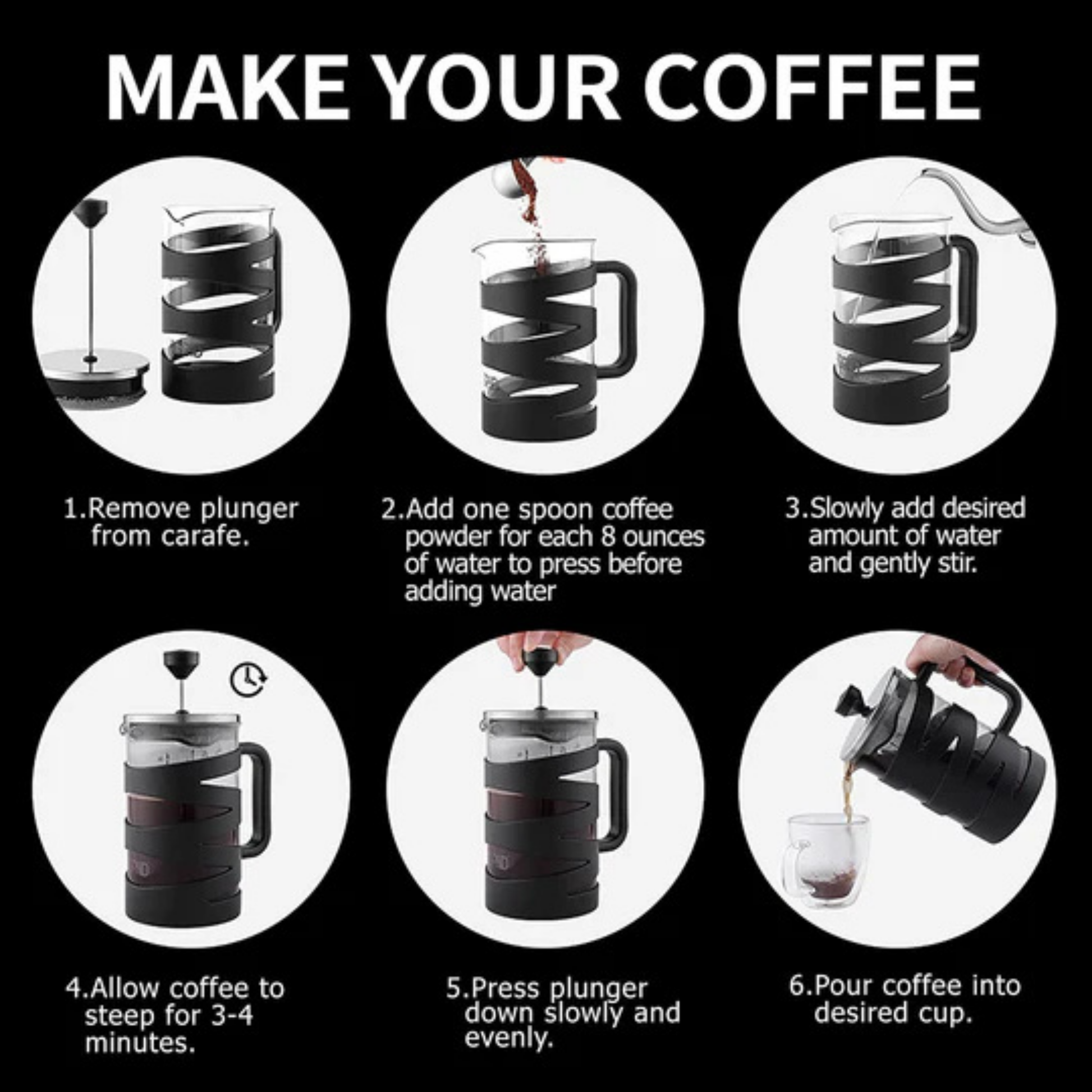 MAKE YOUR COFFEE

1.Remove plunger from carafe.

2.Add one spoon coffee powder for each 8 ounces of water to press before adding water

3.Slowly add desired amount of water and gently stir.

4.Allow coffee to steep for 3-4 minutes.

5.Press plunger down slowly and evenly.

6.Pour coffee into desired cup.