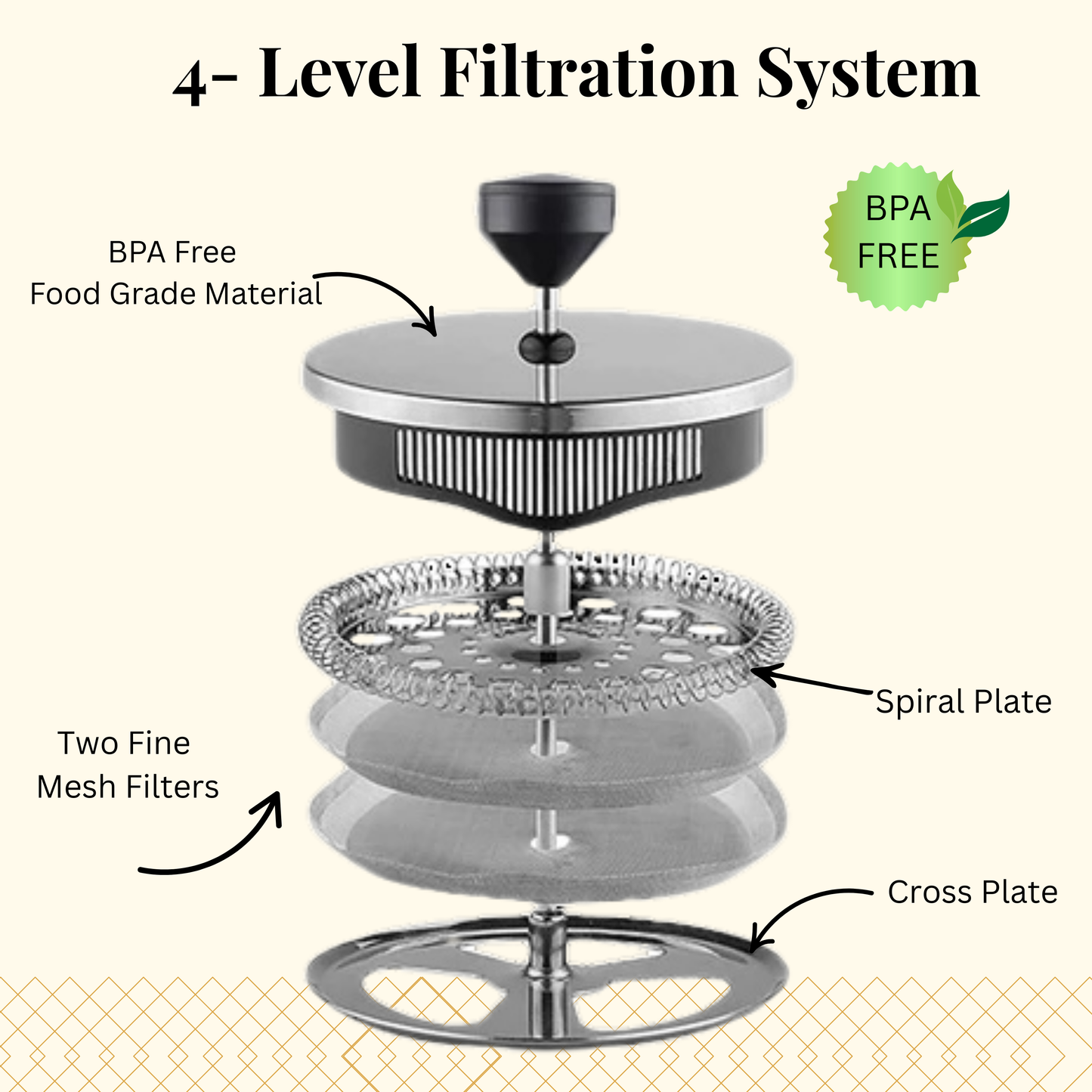 4- Level Filtration System

BPA FREE

BPA Free
Food Grade Material

Spiral Plate

Two Fine
Mesh Filters

Cross Plate